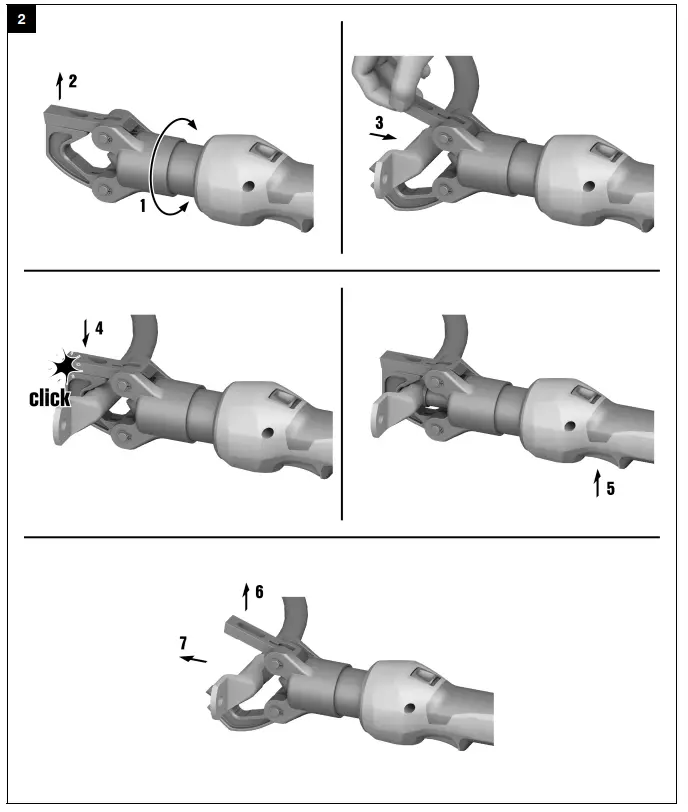 2

2

1

3

4

click

5

6

7