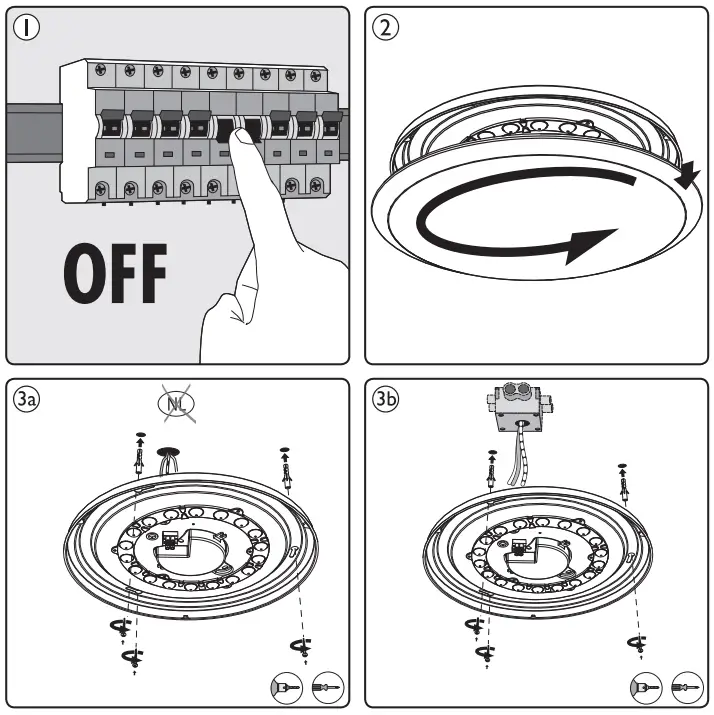 1

OFF

2

3a

NL

3b