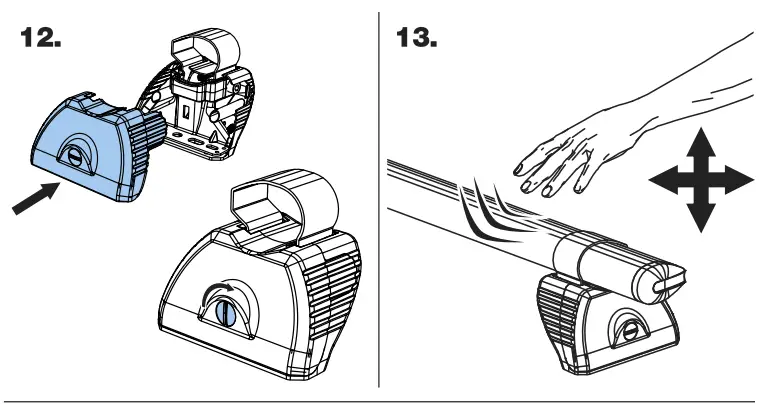 12.

13.