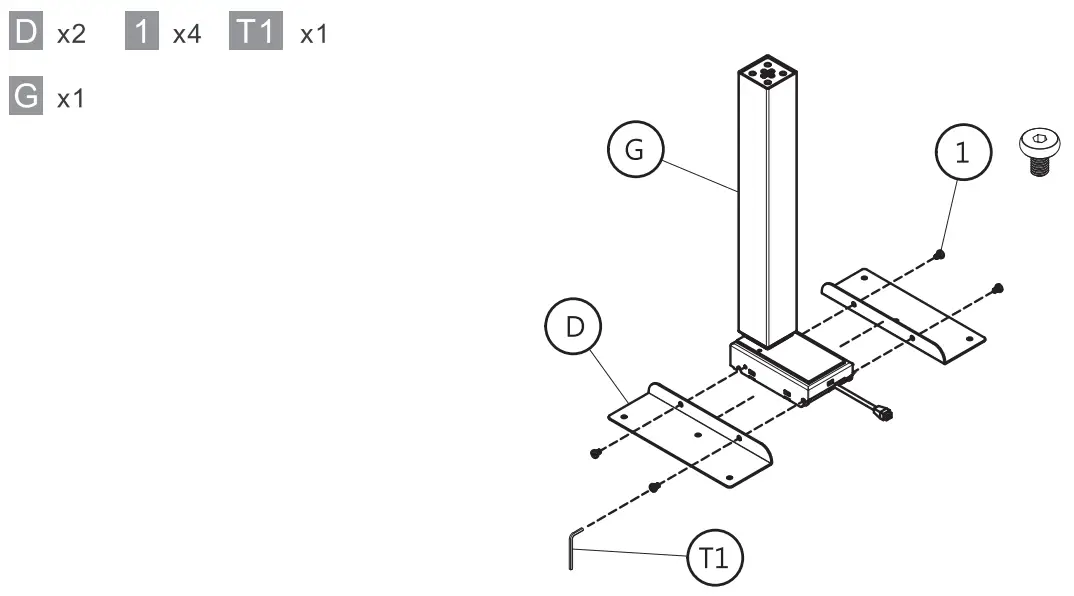 D x2 1 x4 T1 x1

G x1

G

1

D

T1