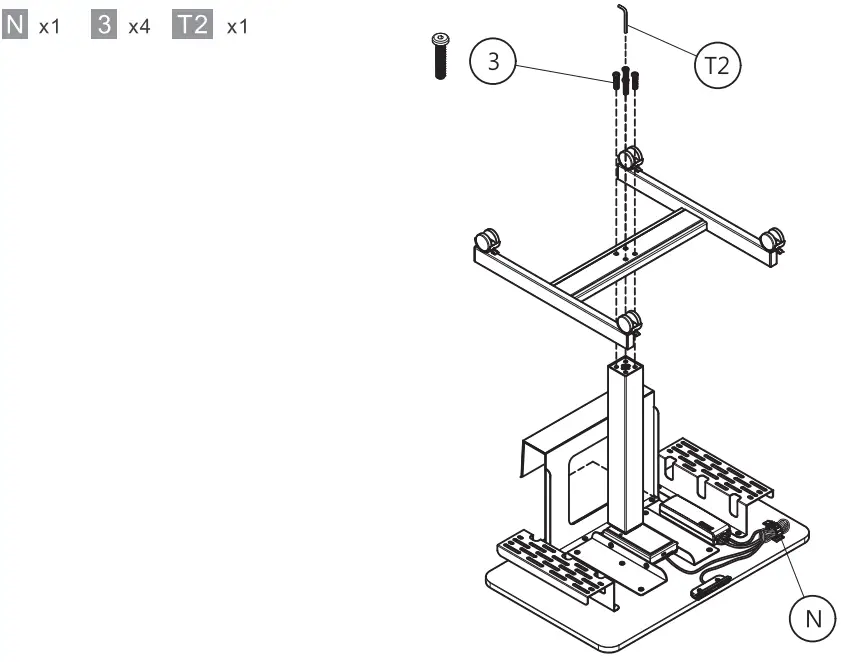 N x1 3 x4 T2 x1

3

T2

N