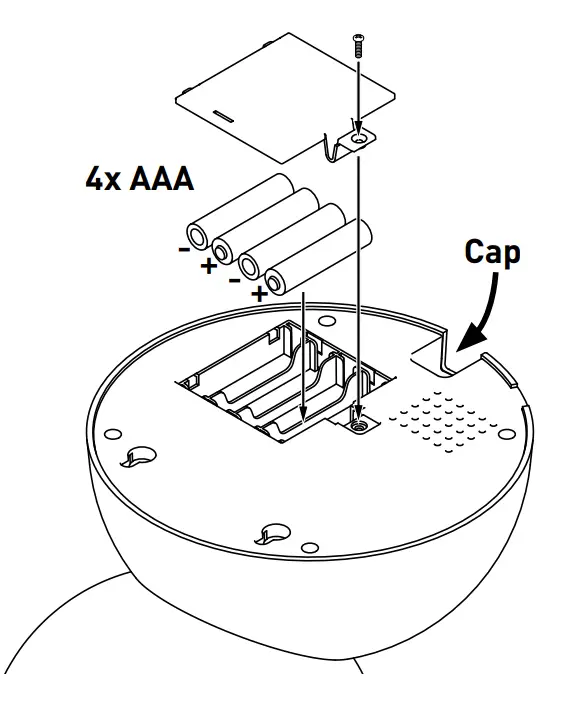 4x AAA

-
+
-
+

Cap