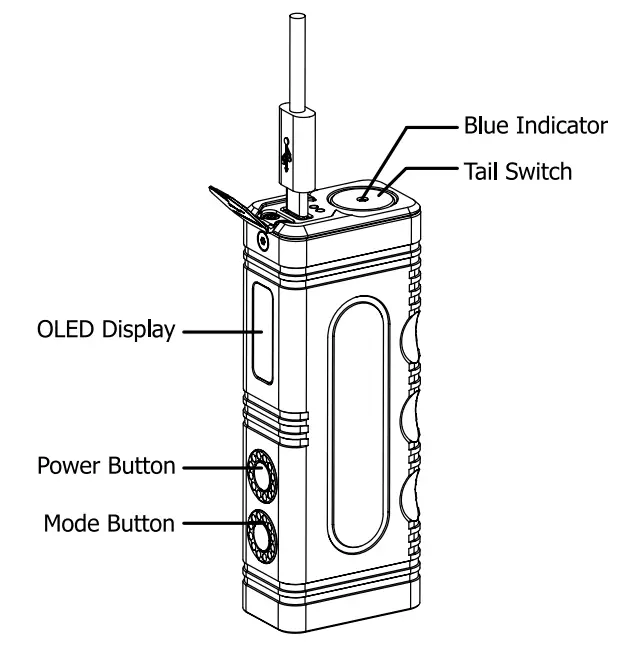 Blue Indicator
Tail Switch
OLED Display
Power Button
Mode Button