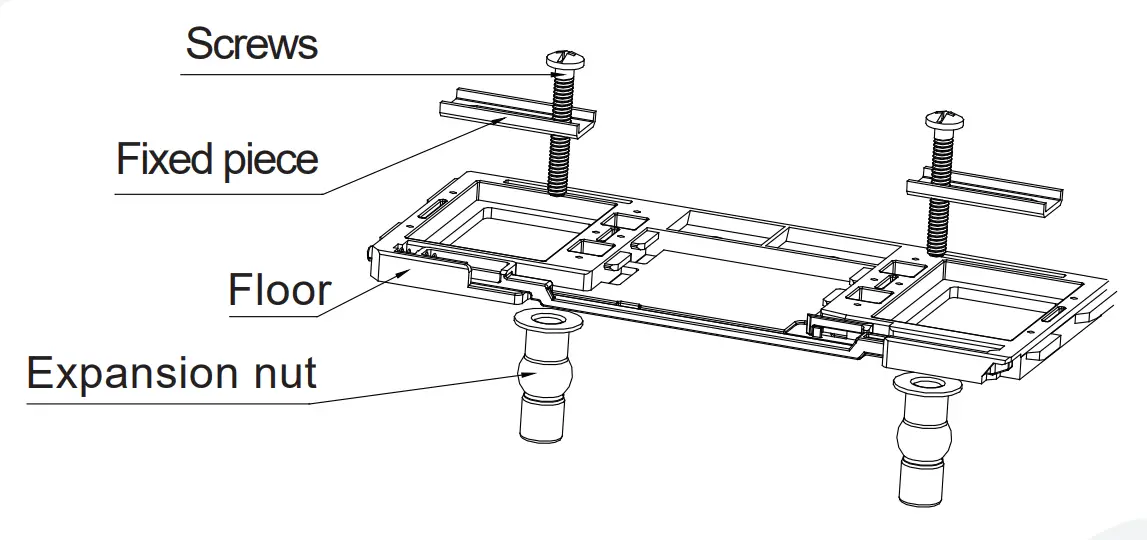 Screws
Fixed piece
Floor
Expansion nut