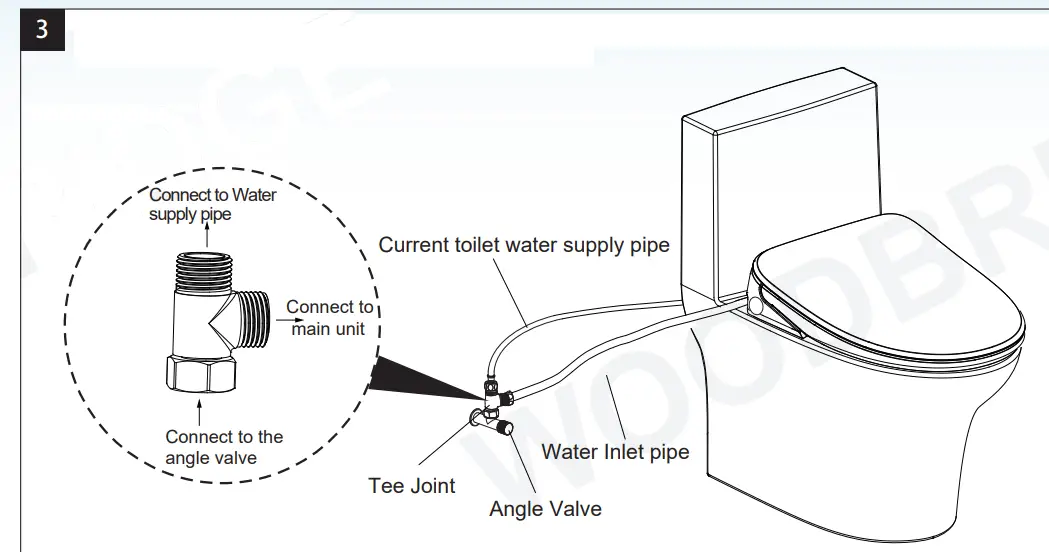 3

Connect to Water supply pipe

Connect to main unit

Connect to the angle valve

Current toilet water supply pipe

Water Inlet pipe

Tee Joint

Angle Valve

WOODBR