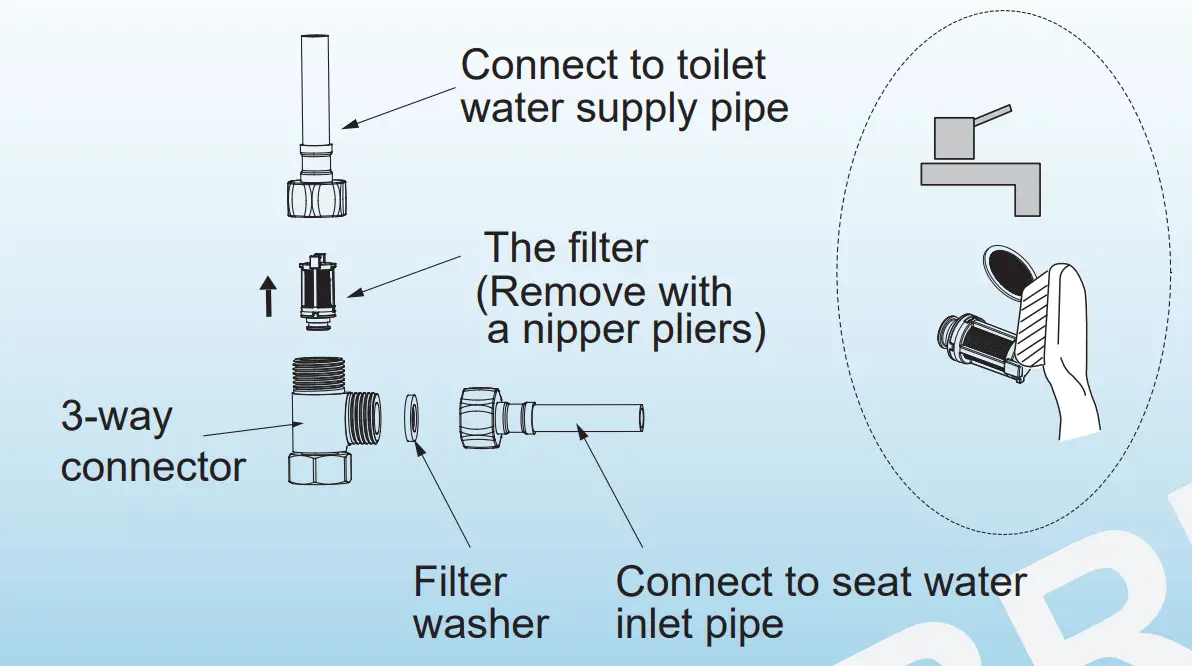 Connect to toilet water supply pipe

The filter (Remove with a nipper pliers)

3-way connector

Filter washer

Connect to seat water inlet pipe