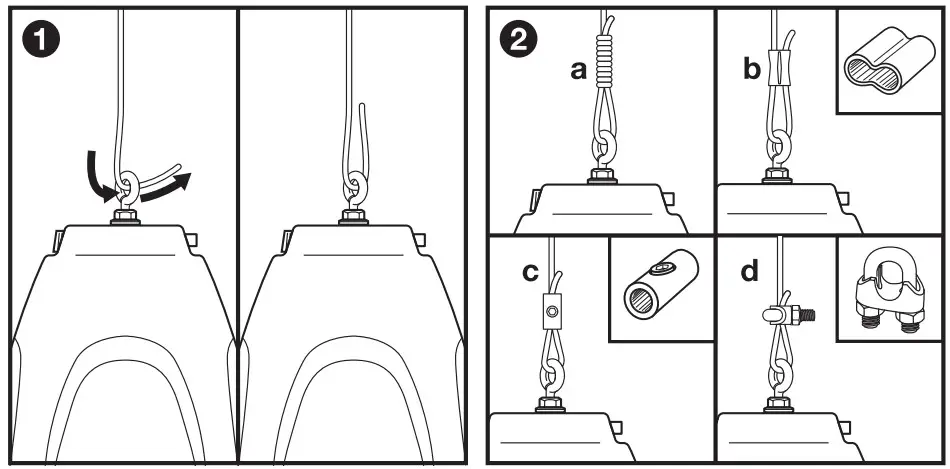 1

2

a

b

c

d