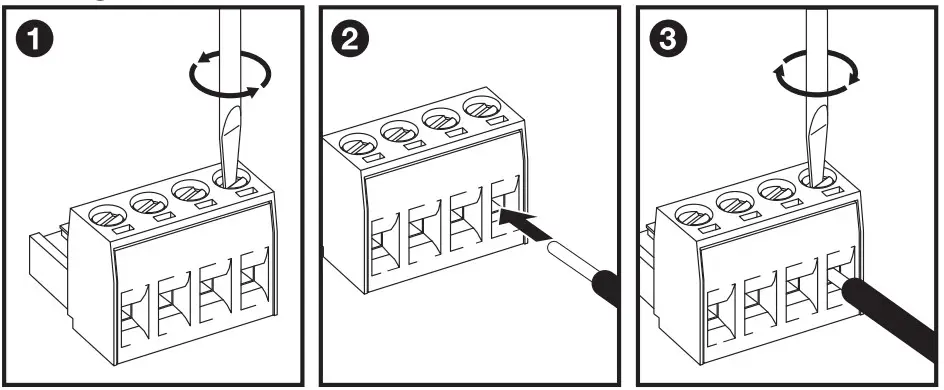 1

2

3