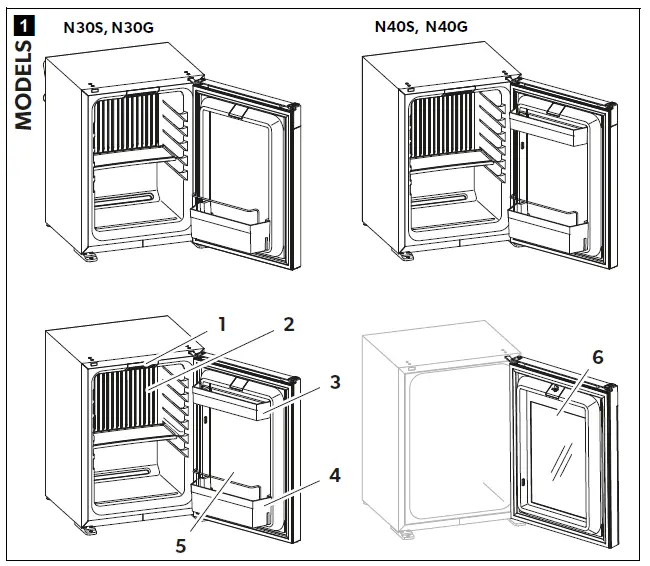 1

MODELS

N30S, N30G

N40S, N40G

1
2
3
4
5
6