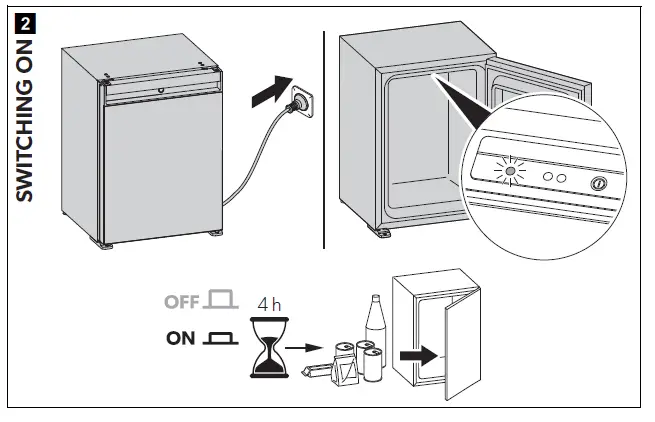 2
SWITCHING ON

OFF
ON
4 h