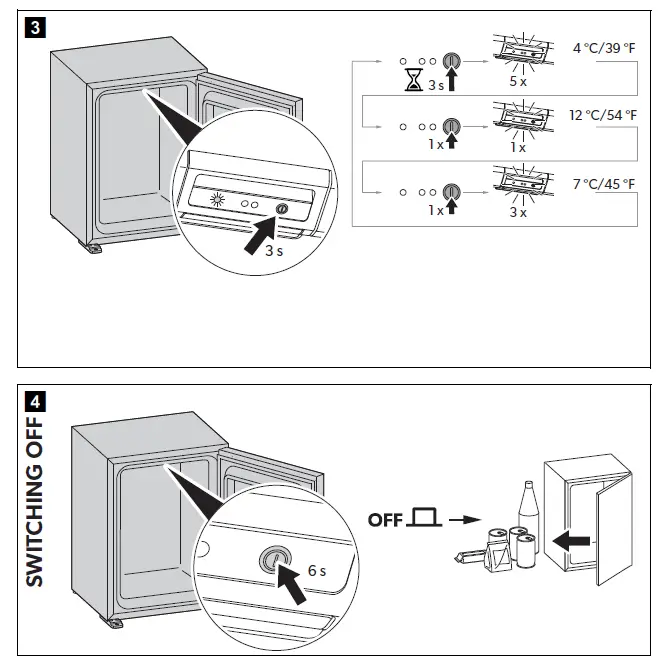 3

3 s

3 s

5 x

4 °C/39 °F

1 x

1 x

12 °C/54 °F

1 x

3 x

7 °C/45 °F

4

SWITCHING OFF

6 s

OFF