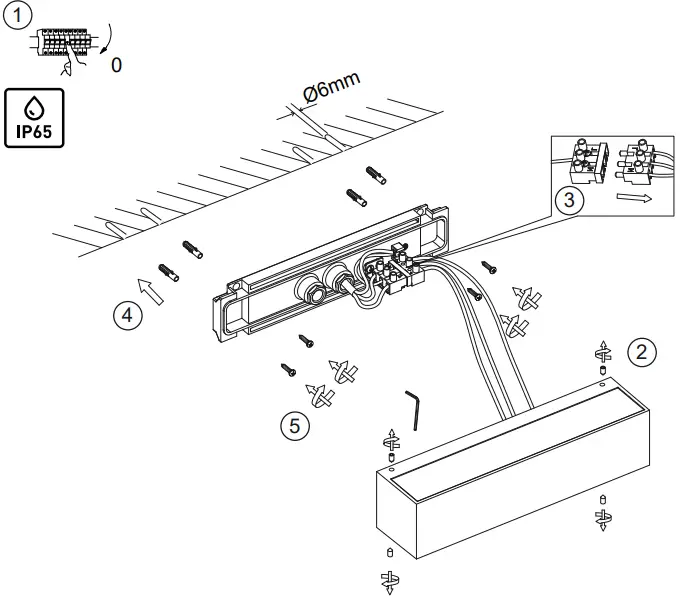 1
0
IP65
Ø6mm
3
4
2
5