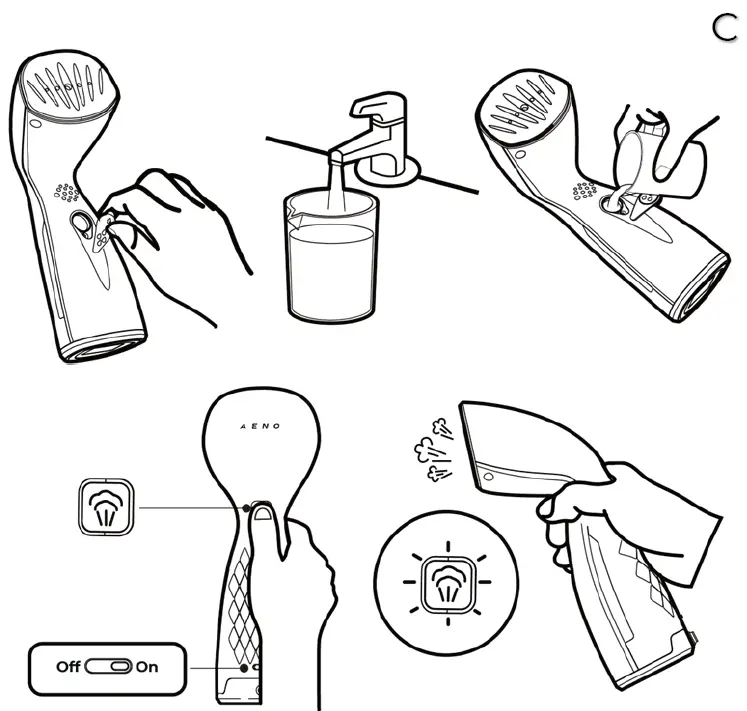 C

AENO

Off On