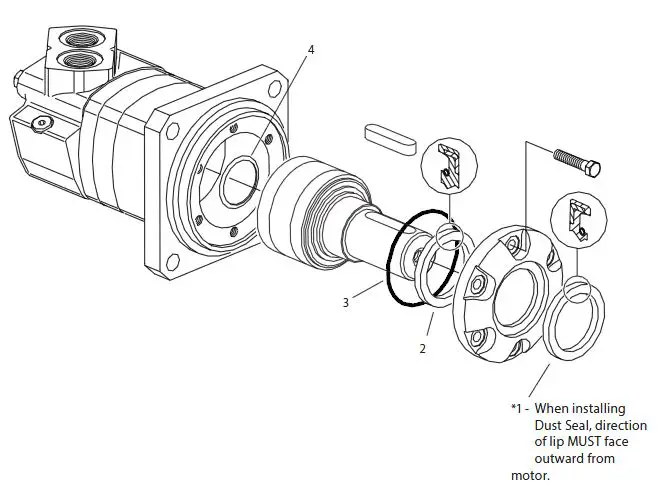 4

3

2

*1 - When installing Dust Seal, direction of lip MUST face outward from motor.