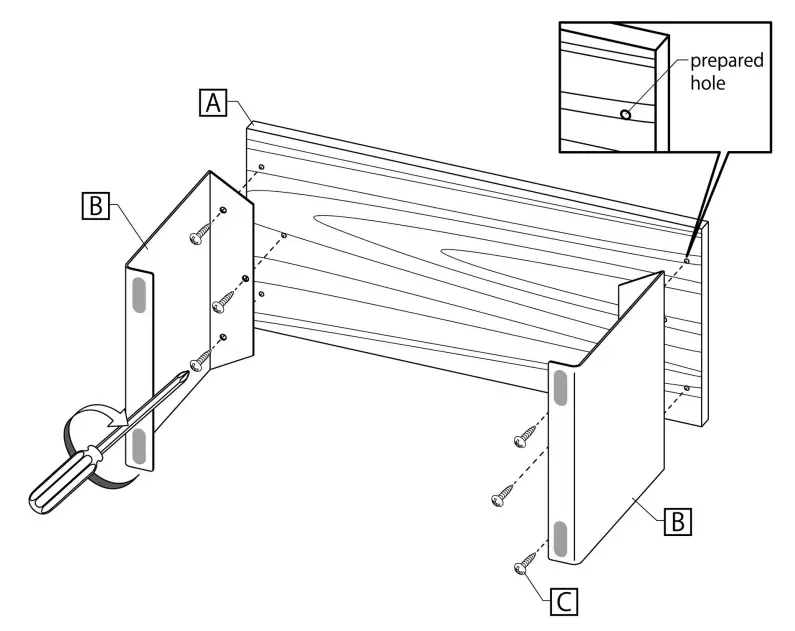 prepared hole

A

B

B

C