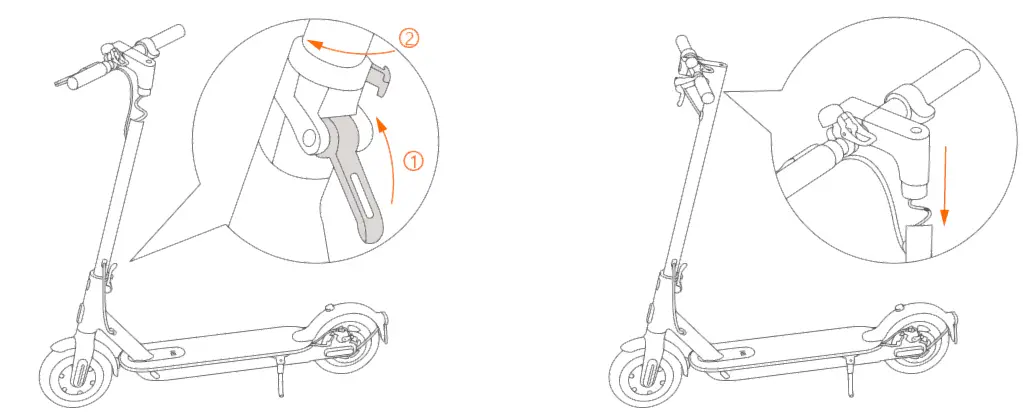 ②
①