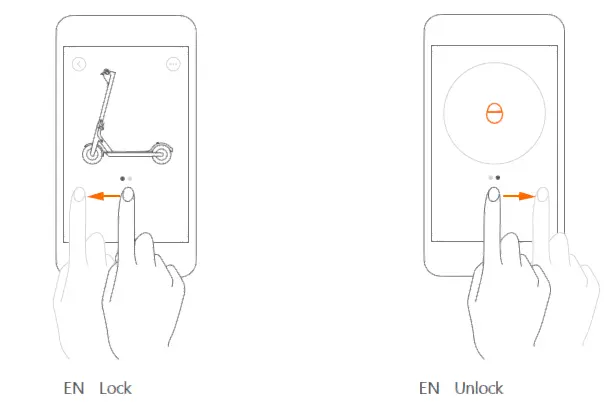 EN Lock

EN Unlock