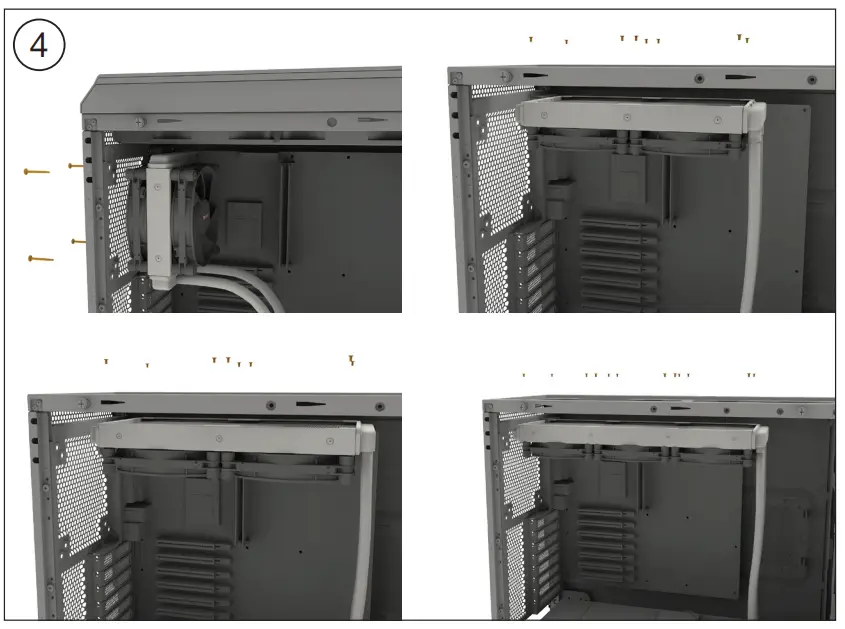 4