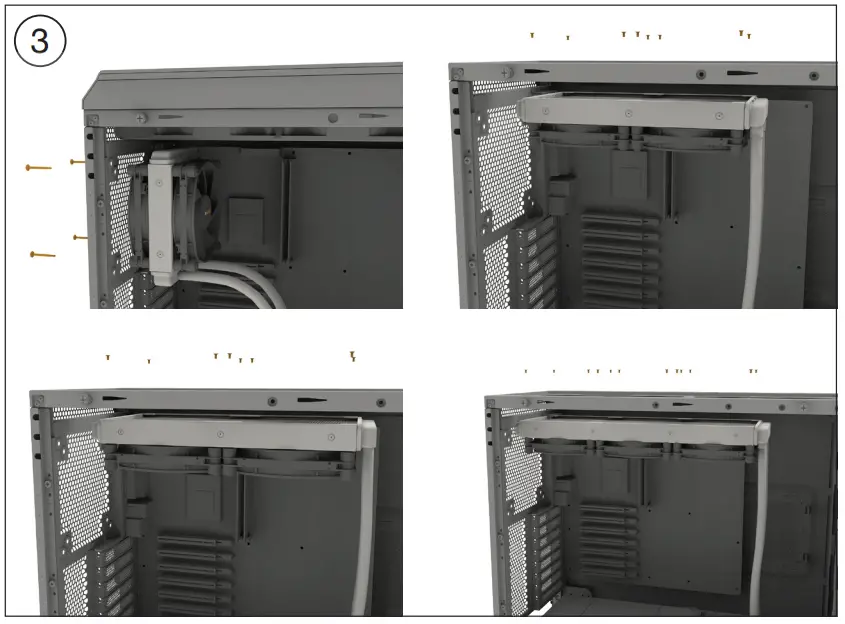 3