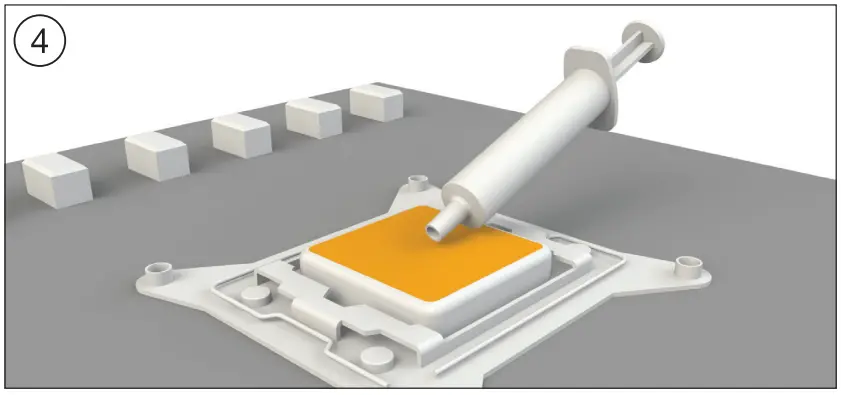 4