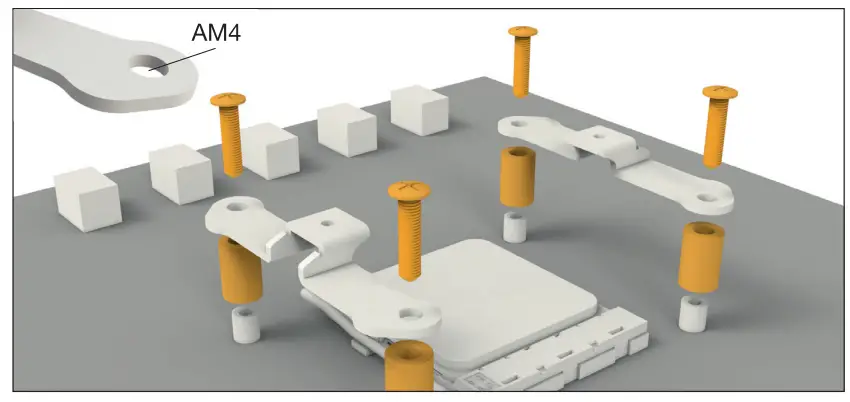 AM4