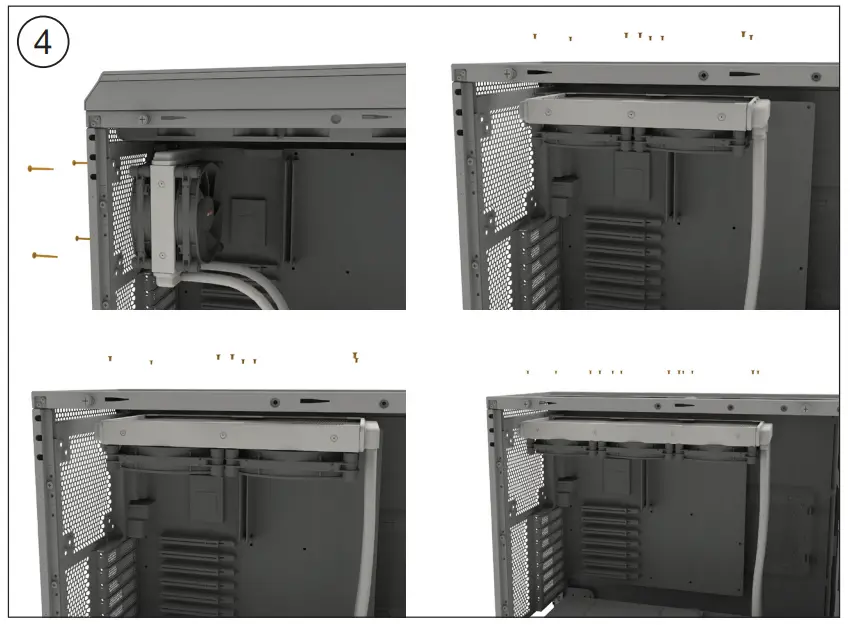 4