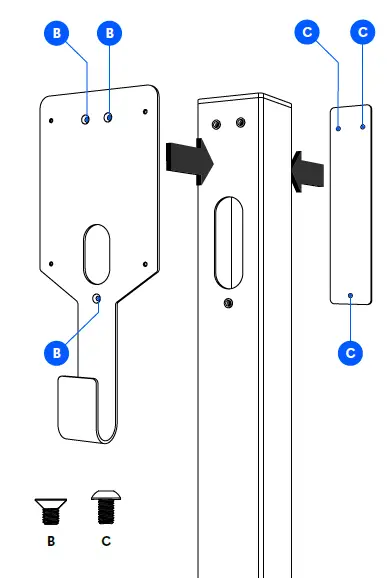 B
B
C
C
B
C
B
C