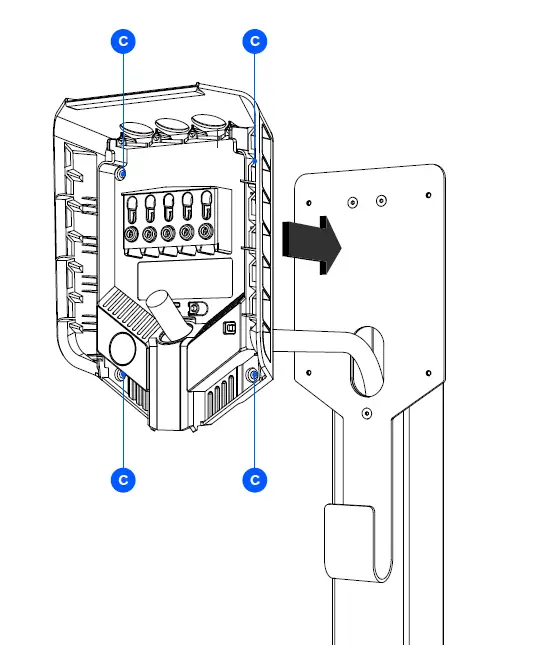 C
C
C
C