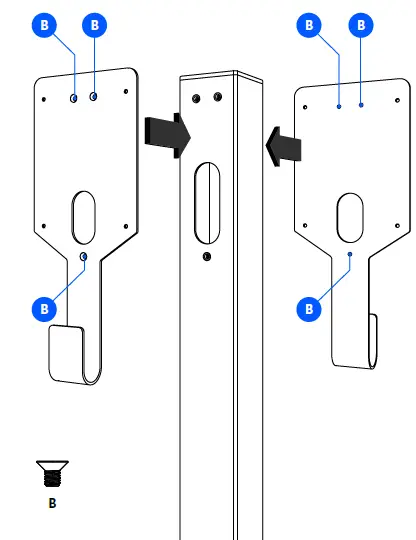 B B B B
B B
B