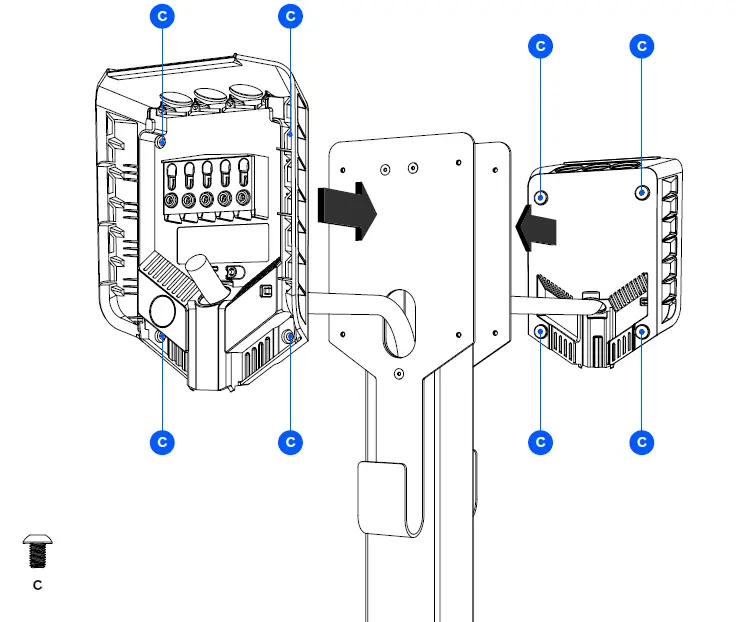 C C C C
C C C C
C