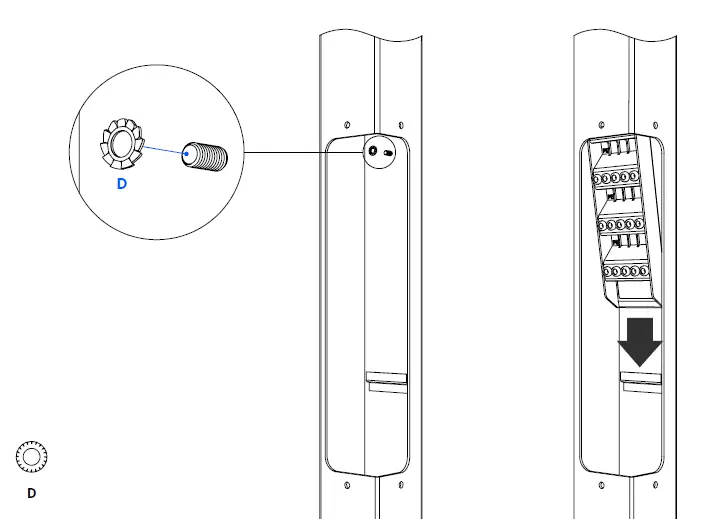 D

D