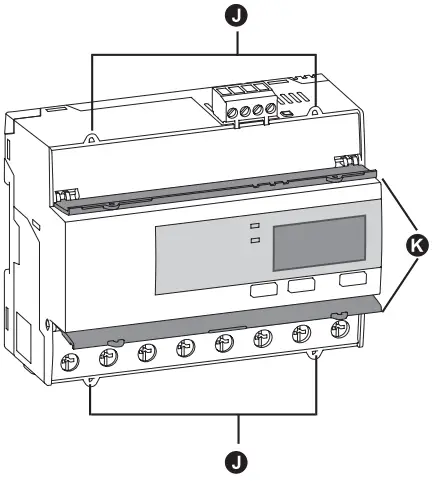 J

K

J