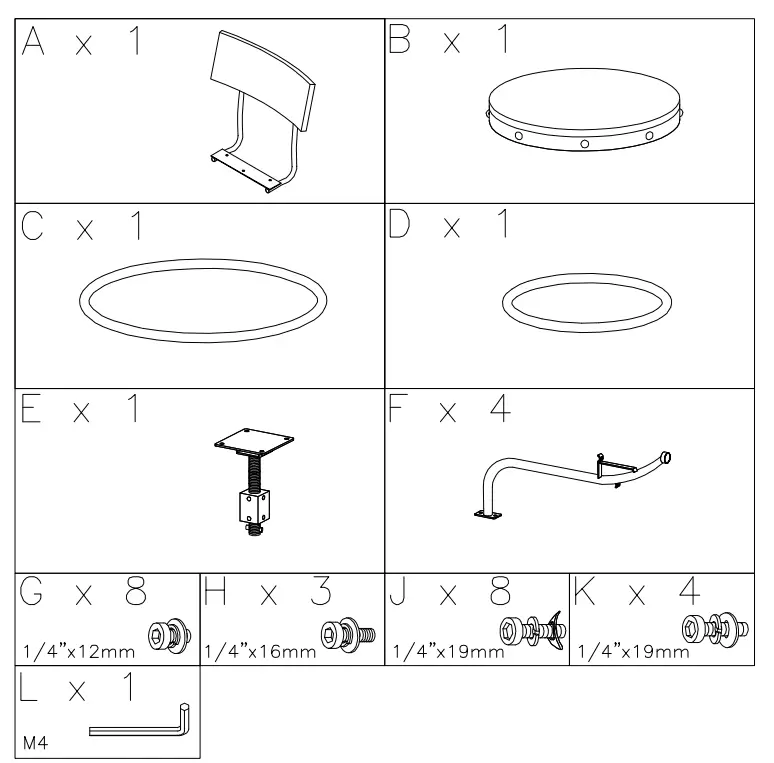 A x 1

B x 1

C x 1

D x 1

E x 1

F x 4

G x 8
1/4"x12mm

H x 3
1/4"x16mm

J x 8
1/4"x19mm

K x 4
1/4"x19mm

L x 1
M4