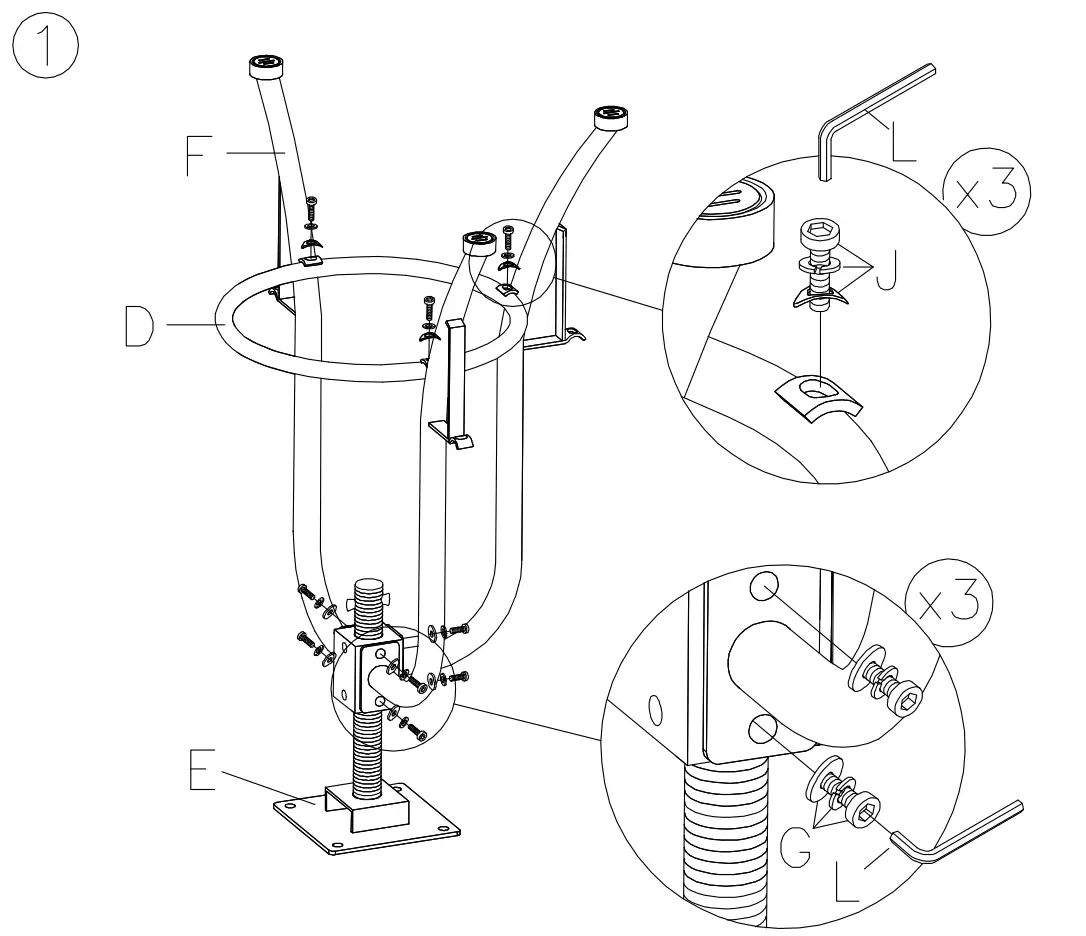 1
F
D
E
L
x3
J
x3
G
L