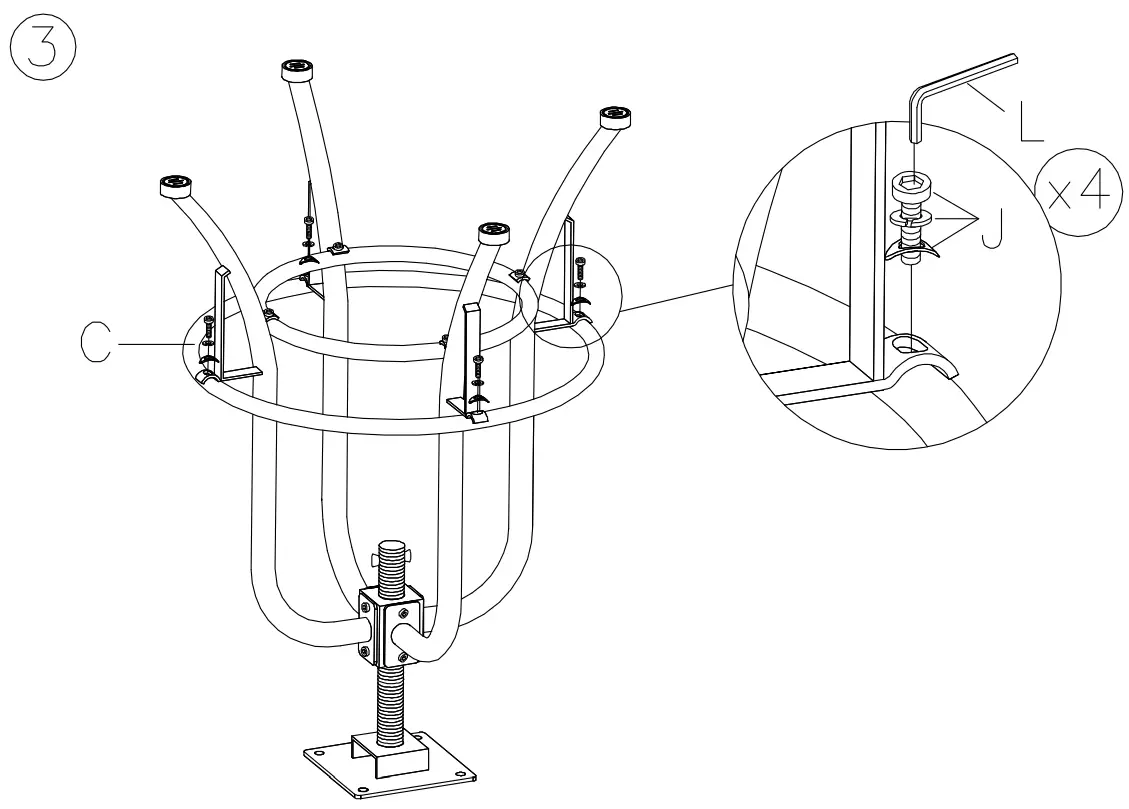 3

C

L

x4

J