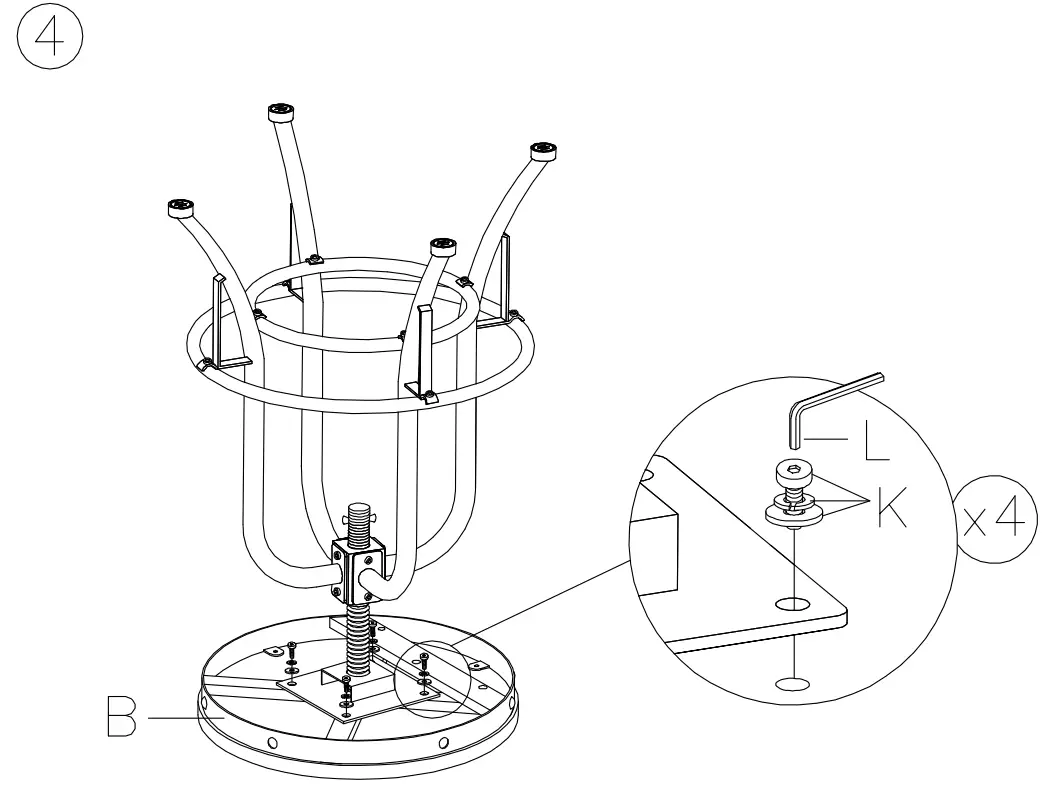 4

L

K

x4

B