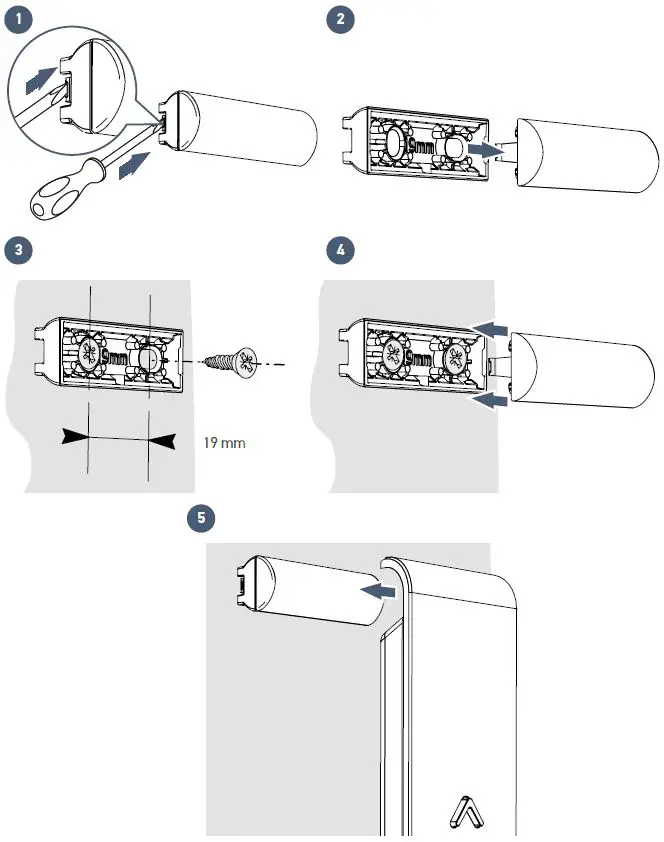 1

2

9mm

3

9mm

19 mm

4

9mm

5