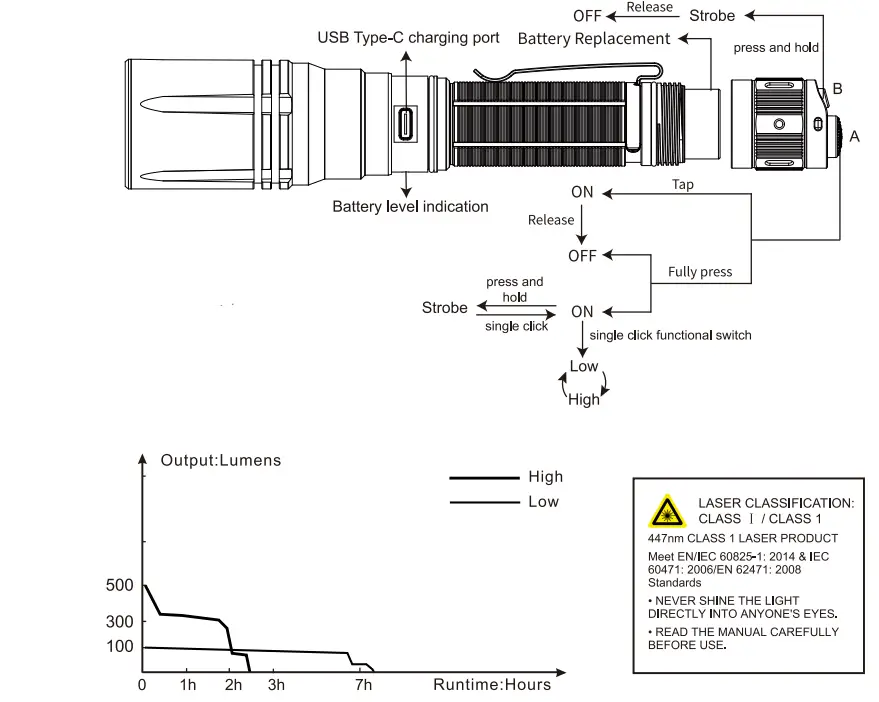 OFF
Release
Strobe
USB Type-C charging port
Battery Replacement
press and hold
B
A
Battery level indication
ON
Tap
Release
OFF
Fully press
press and hold
Strobe
single click
ON
single click functional switch
Low
High

Output:Lumens
High
Low
500
300
100
0
1h
2h
3h
7h
Runtime:Hours

LASER CLASSIFICATION: CLASS Ⅰ / CLASS 1
447nm CLASS 1 LASER PRODUCT
Meet EN/IEC 60825-1: 2014 & IEC 60471: 2006/EN 62471: 2008 Standards
• NEVER SHINE THE LIGHT DIRECTLY INTO ANYONE'S EYES.
• READ THE MANUAL CAREFULLY BEFORE USE.