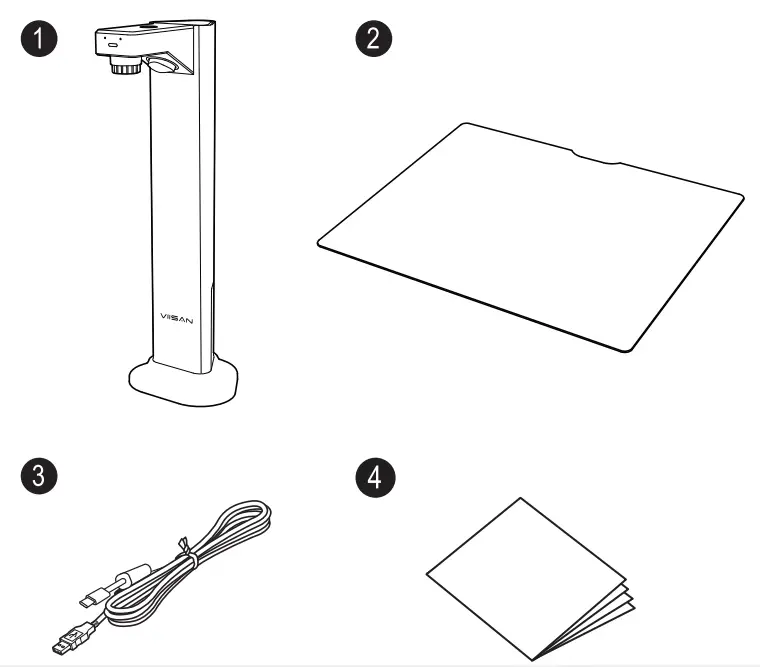 1

VIISAN

2

3

4