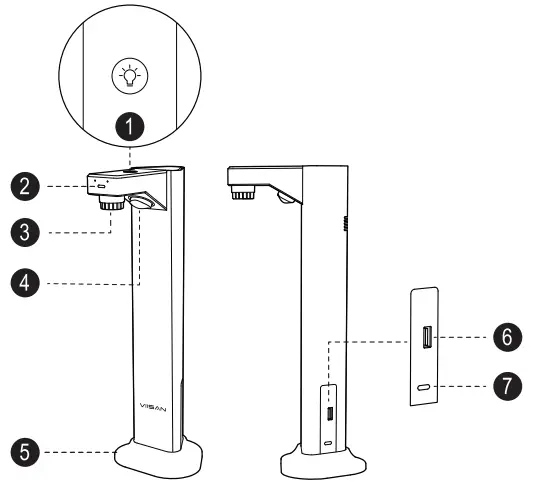 1
2
3
4
VIISAN
5
6
7