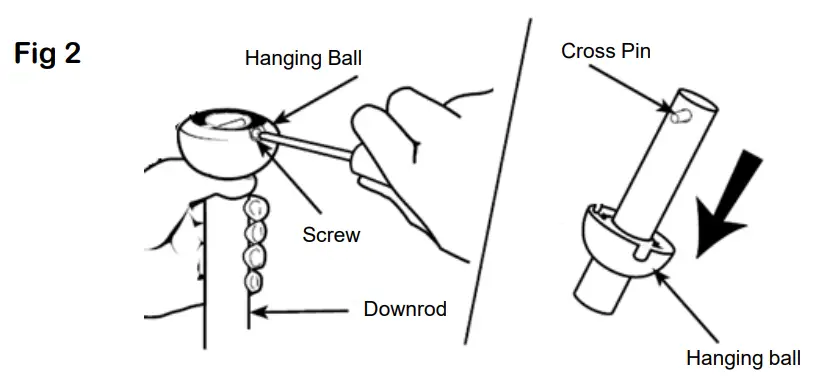 Fig 2

Hanging Ball

Screw

Downrod

Cross Pin

Hanging ball