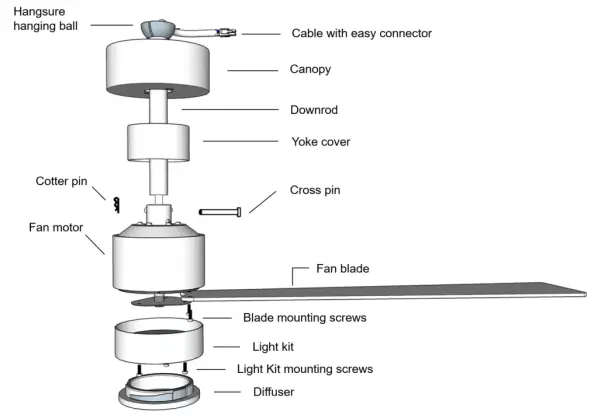 Hangsure hanging ball

Cable with easy connector

Canopy

Downrod

Yoke cover

Cotter pin

Cross pin

Fan motor

Fan blade

Blade mounting screws

Light kit

Light Kit mounting screws

Diffuser