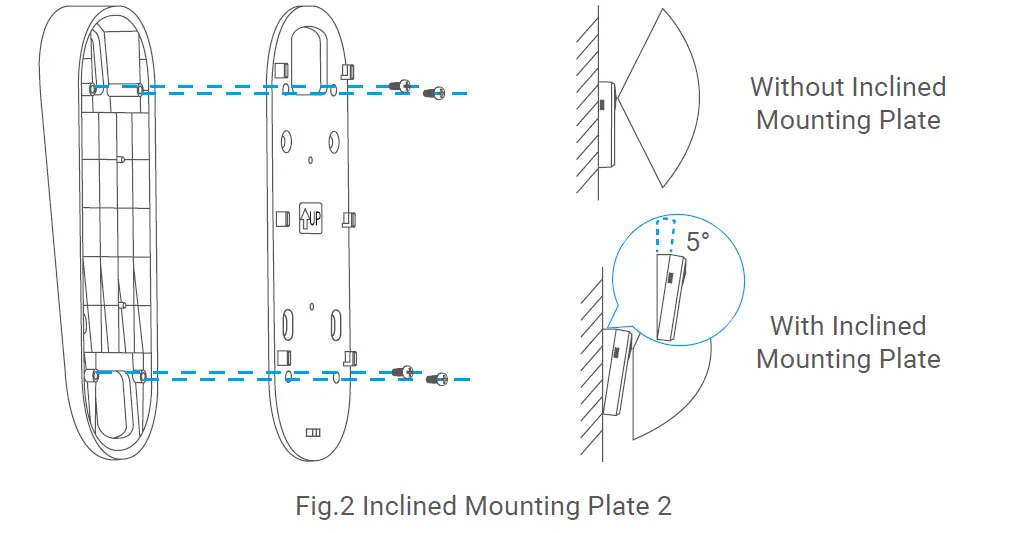 UP

Without Inclined Mounting Plate

5°

With Inclined Mounting Plate

Fig.2 Inclined Mounting Plate 2