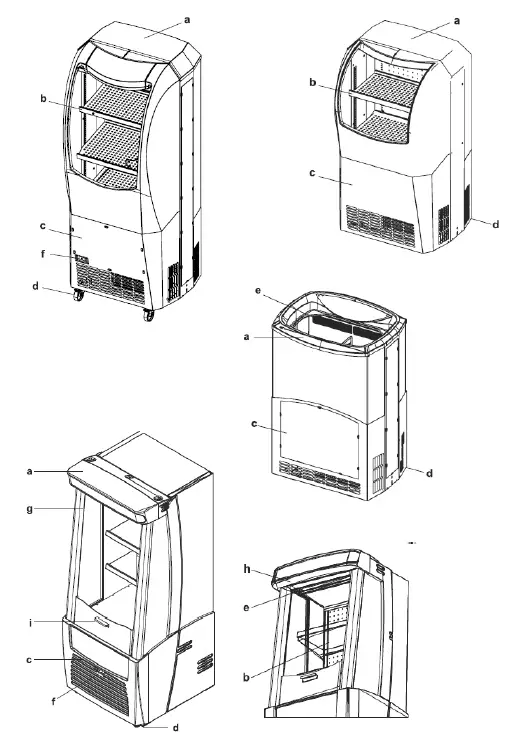 a
b
c
f
d

a
b
c
d

e
a
c
d

a
g
i
c
f
d

h
e
b