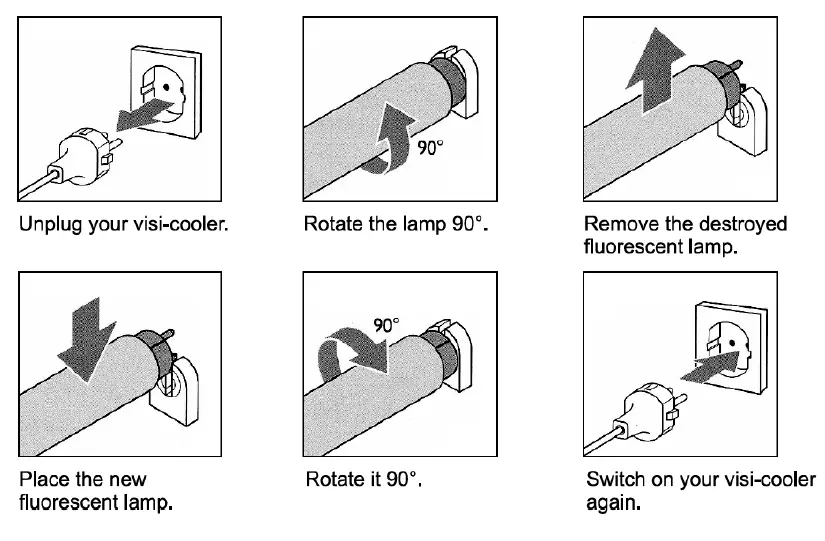 Unplug your visi-cooler.

90°

Rotate the lamp 90°.

Remove the destroyed fluorescent lamp.

Place the new fluorescent lamp.

90°

Rotate it 90°.

Switch on your visi-cooler again.