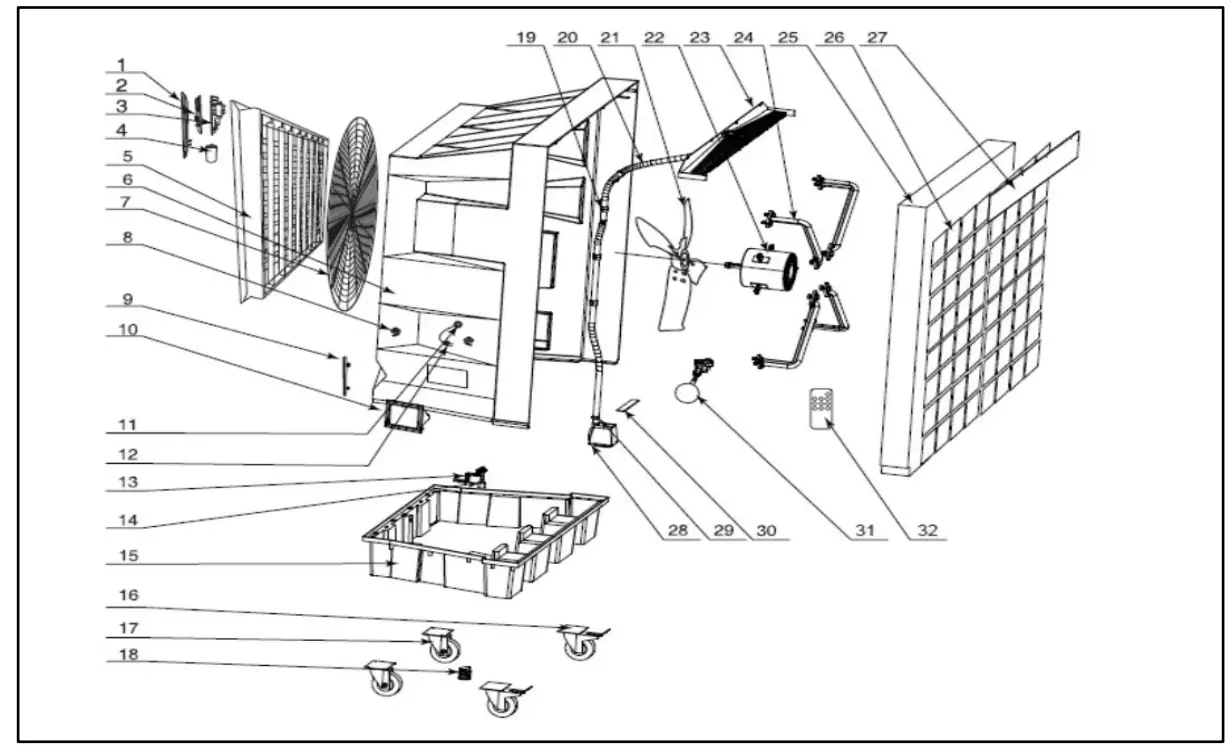 1
2
3
4
5
6
7
8
9
10
11
12
13
14
15
16
17
18
19 20 21 22 23 24 25 26 27
28 29 30 31 32