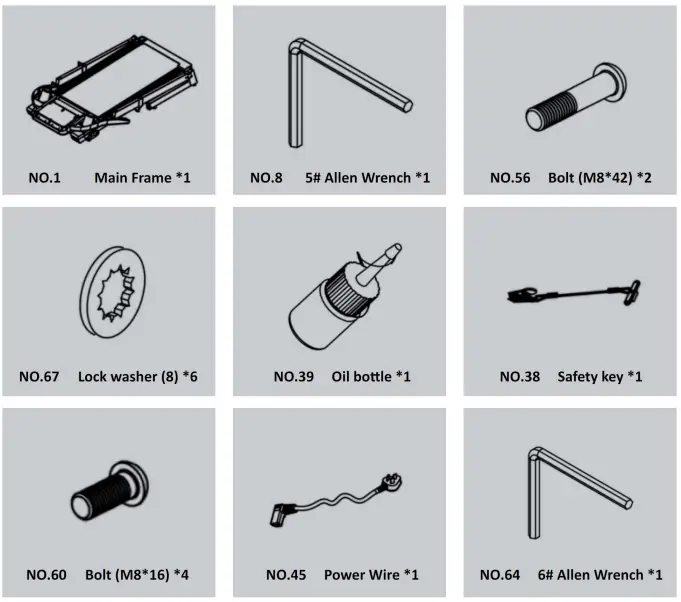 NO.1 Main Frame *1

NO.8 5# Allen Wrench *1

NO.56 Bolt (M8*42) *2

NO.67 Lock washer (8) *6

NO.39 Oil bottle *1

NO.38 Safety key *1

NO.60 Bolt (M8*16) *4

NO.45 Power Wire *1

NO.64 6# Allen Wrench *1