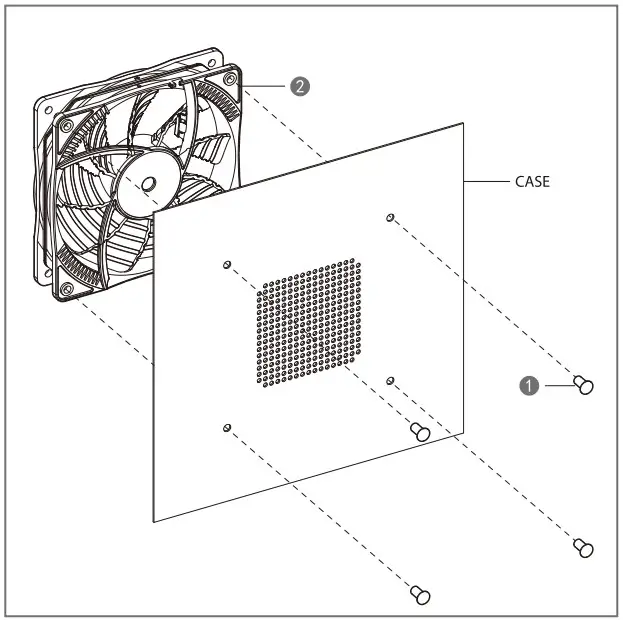 2

CASE

1