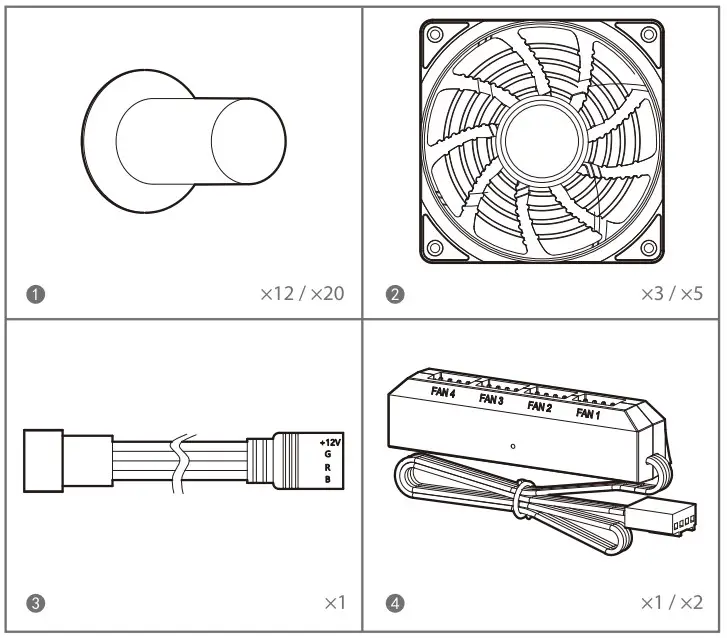 1 ×12 / ×20

2 ×3 / ×5

+12V
G
R
B

3 ×1

FAN 4 FAN 3 FAN 2 FAN 1

4 ×1 / ×2