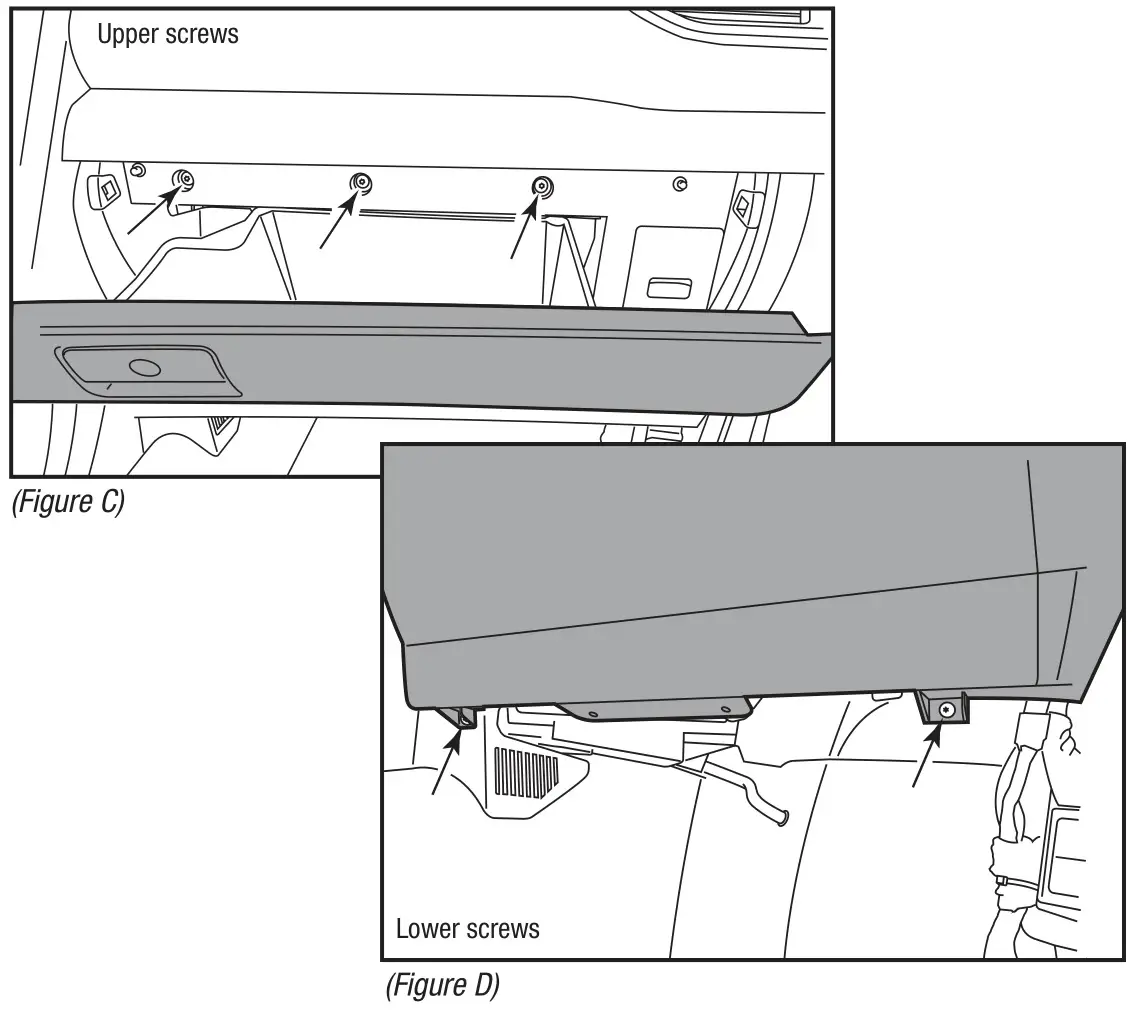 Upper screws

(Figure C)

Lower screws

(Figure D)